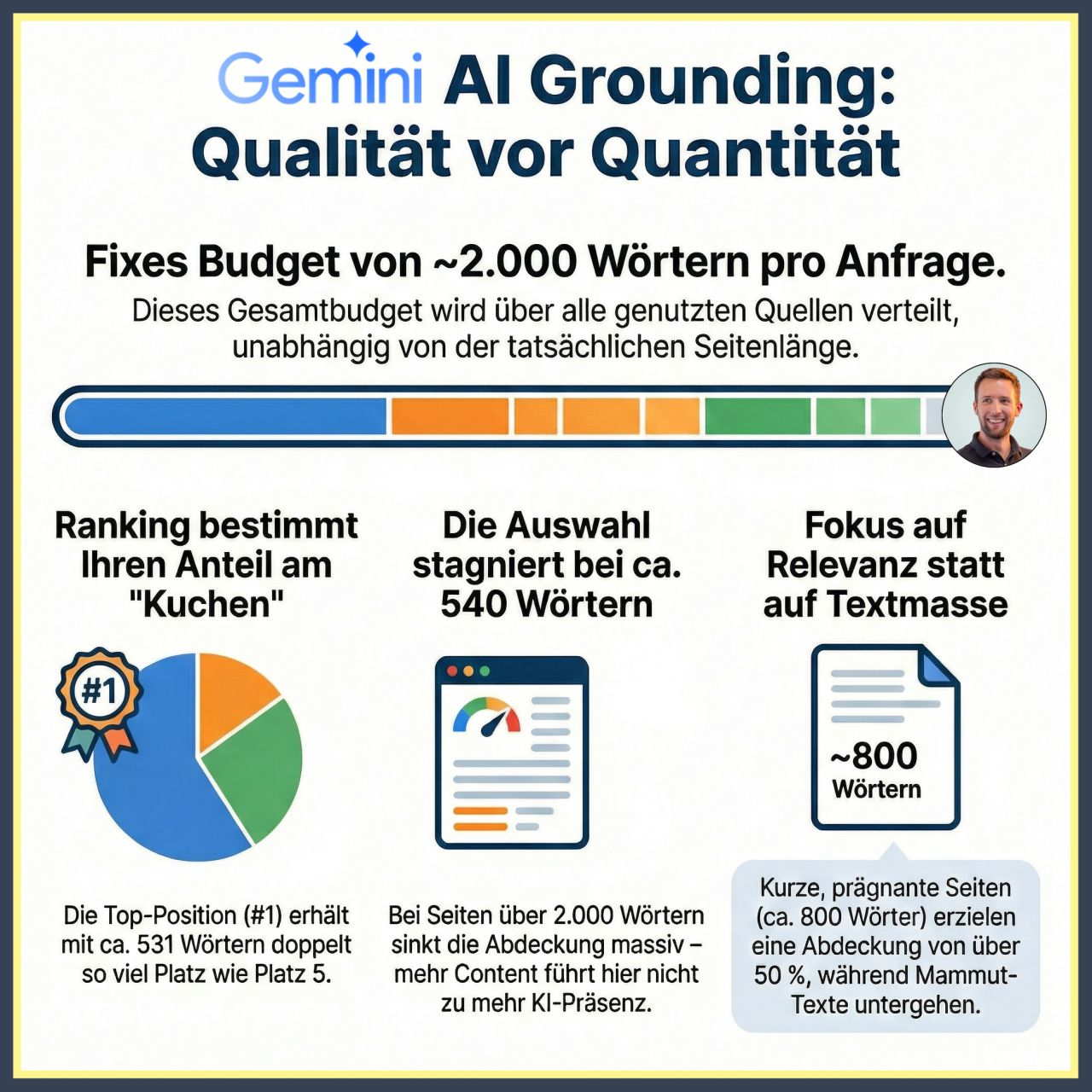 Gemini AI Grounding: Qualität vor Quantität

Fixes Budget von ~2.000 Wörtern pro Anfrage.

Dieses Gesamtbudget wird über alle genutzten Quellen verteilt, unabhängig von der tatsächlichen Seitenlänge.

Ranking bestimmt Ihren Anteil am "Kuchen"

#1

Die Top-Position (#1) erhält mit ca. 531 Wörtern doppelt so viel Platz wie Platz 5.

Die Auswahl stagniert bei ca. 540 Wörtern

Bei Seiten über 2.000 Wörtern sinkt die Abdeckung massiv – mehr Content führt hier nicht zu mehr KI-Präsenz.

Fokus auf Relevanz statt auf Textmasse

~800 Wörtern

Kurze, prägnante Seiten (ca. 800 Wörter) erzielen eine Abdeckung von über 50 %, während Mammut-Texte untergehen.